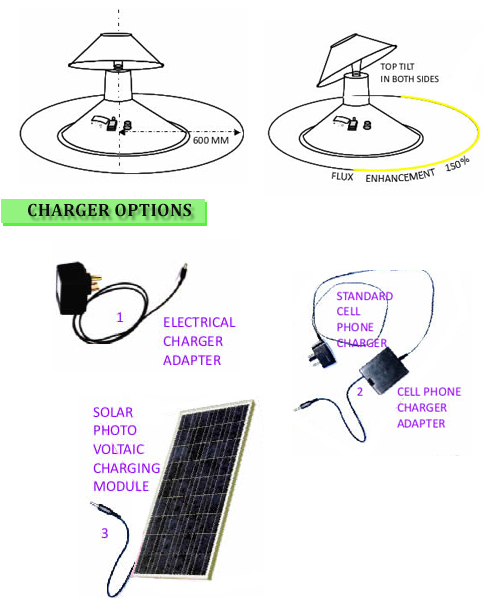 600 MM

TOP TILT
IN BOTH SIDES

FLUX ENHANCEMENT 150%

CHARGER OPTIONS

1

ELECTRICAL CHARGER ADAPTER

STANDARD CELL PHONE CHARGER

2

CELL PHONE CHARGER ADAPTER

SOLAR PHOTO VOLTAIC CHARGING MODULE

3